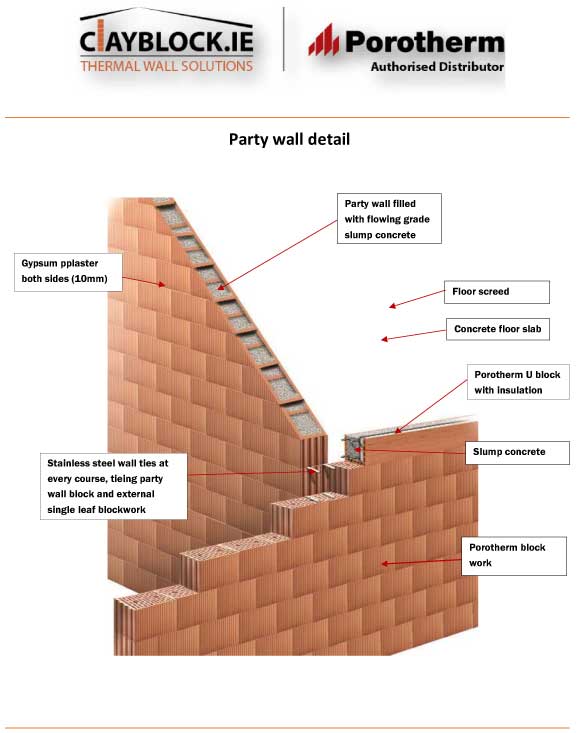 CLAYBLOCK.IE
THERMAL WALL SOLUTIONS

Porotherm
Authorised Distributor

Party wall detail

Party wall filled with flowing grade slump concrete

Gypsum pplaster both sides (10mm)

Floor screed

Concrete floor slab

Porotherm U block with insulation

Slump concrete

Stainless steel wall ties at every course, tieing party wall block and external single leaf blockwork

Porotherm block work